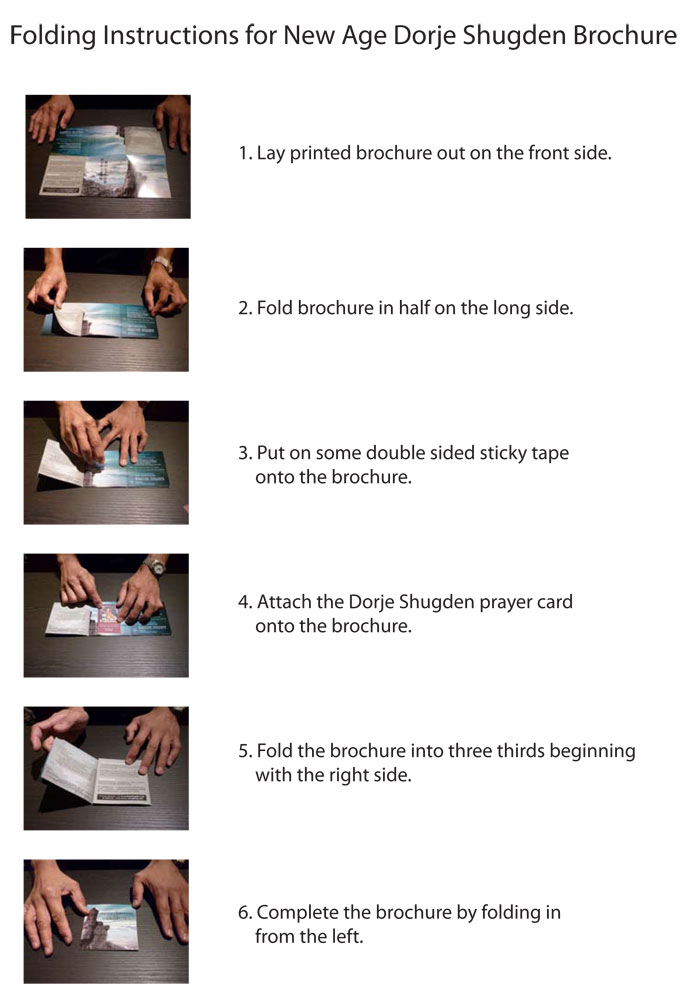 Folding Instructions for New Age Dorje Shugden Brochure

1. Lay printed brochure out on the front side.

2. Fold brochure in half on the long side.

3. Put on some double sided sticky tape onto the brochure.

4. Attach the Dorje Shugden prayer card onto the brochure.

5. Fold the brochure into three thirds beginning with the right side.

6. Complete the brochure by folding in from the left.